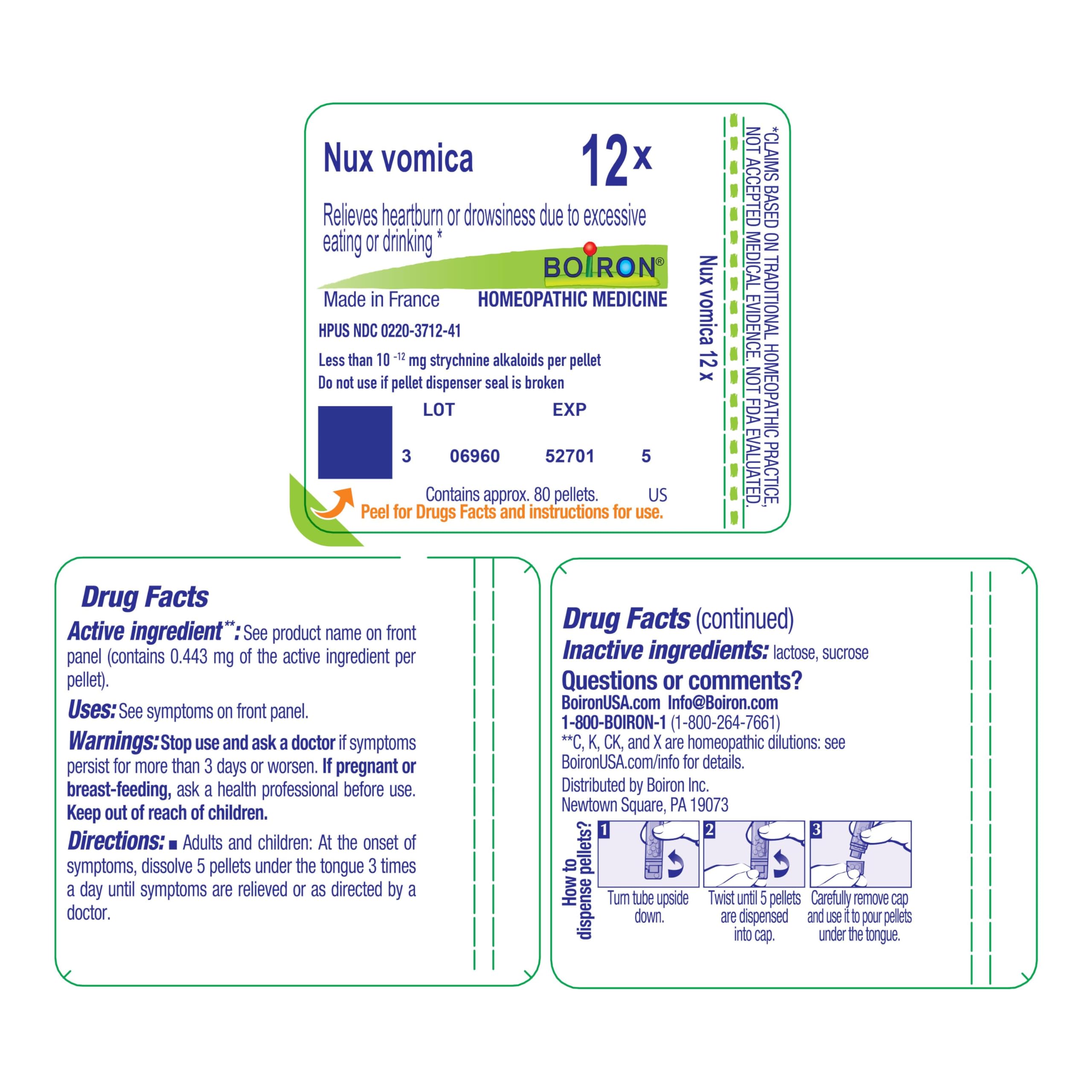 Nux vomica 12x

Relieves heartburn or drowsiness due to excessive eating or drinking *

BOIRON®

Made in France HOMEOPATHIC MEDICINE

HPUS NDC 0220-3712-41

Less than $10^{-12}$ mg strychnine alkaloids per pellet
Do not use if pellet dispenser seal is broken

LOT EXP

3 06960 52701 5

Contains approx. 80 pellets. US
Peel for Drugs Facts and instructions for use.

Nux vomica 12 x

*CLAIMS BASED ON TRADITIONAL HOMEOPATHIC PRACTICE, NOT ACCEPTED MEDICAL EVIDENCE. NOT FDA EVALUATED.

Drug Facts
Active ingredient**: See product name on front panel (contains 0.443 mg of the active ingredient per pellet).

Uses: See symptoms on front panel.

Warnings: Stop use and ask a doctor if symptoms persist for more than 3 days or worsen. If pregnant or breast-feeding, ask a health professional before use. Keep out of reach of children.

Directions: ■ Adults and children: At the onset of symptoms, dissolve 5 pellets under the tongue 3 times a day until symptoms are relieved or as directed by a doctor.

Drug Facts (continued)
Inactive ingredients: lactose, sucrose
Questions or comments?
BoironUSA.com Info@Boiron.com
1-800-BOIRON-1 (1-800-264-7661)
**C, K, CK, and X are homeopathic dilutions: see BoironUSA.com/info for details.
Distributed by Boiron Inc.
Newtown Square, PA 19073

How to dispense pellets?
1 Turn tube upside down.
2 Twist until 5 pellets are dispensed into cap.
3 Carefully remove cap and use it to pour pellets under the tongue.