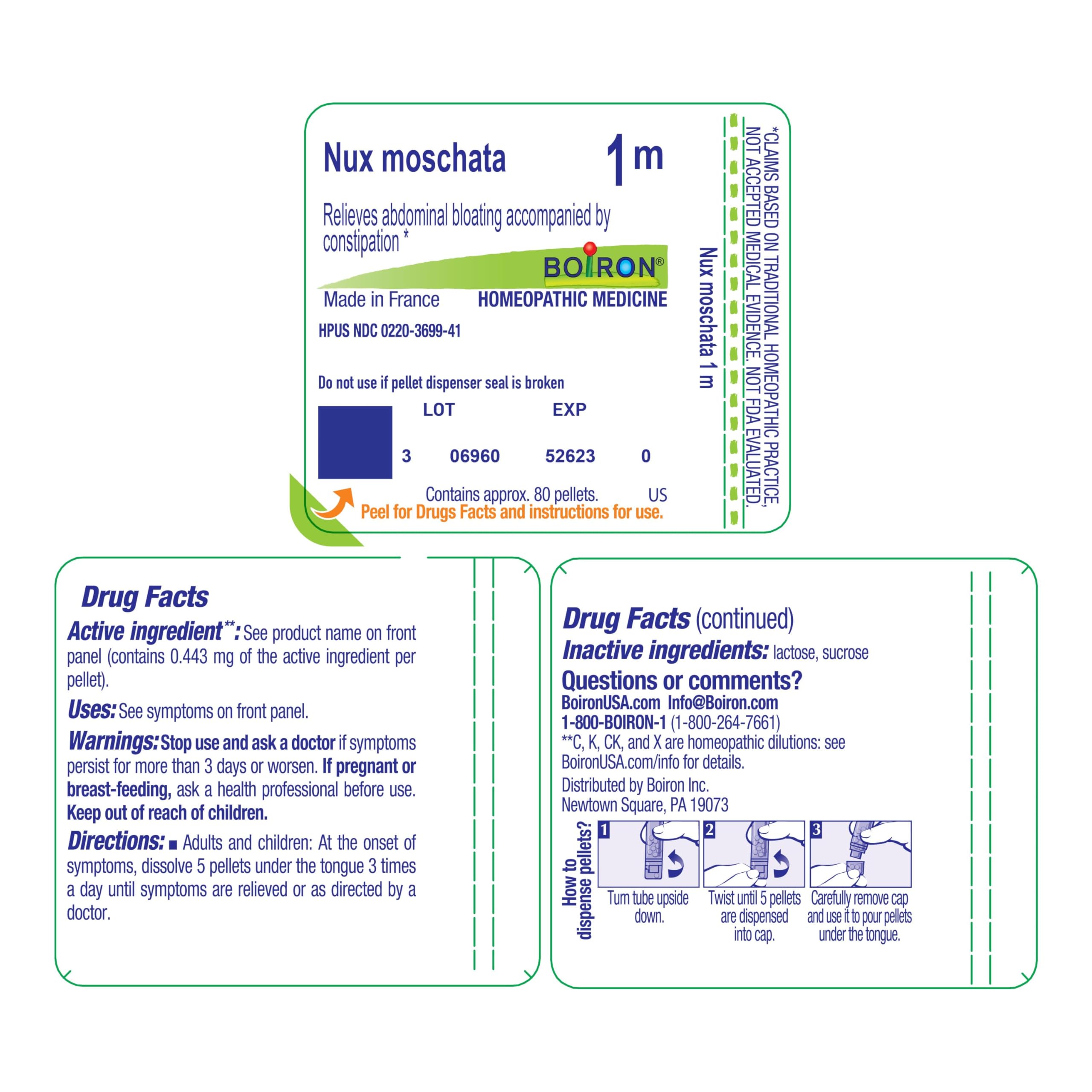 Nux moschata 1 m

Relieves abdominal bloating accompanied by constipation *

BOIRON®

Made in France HOMEOPATHIC MEDICINE

HPUS NDC 0220-3699-41

Do not use if pellet dispenser seal is broken

LOT EXP

3 06960 52623 0

Contains approx. 80 pellets. US

Peel for Drugs Facts and instructions for use.

Nux moschata 1 m

*CLAIMS BASED ON TRADITIONAL HOMEOPATHIC PRACTICE, NOT ACCEPTED MEDICAL EVIDENCE. NOT FDA EVALUATED.

Drug Facts

Active ingredient**: See product name on front panel (contains 0.443 mg of the active ingredient per pellet).

Uses: See symptoms on front panel.

Warnings: Stop use and ask a doctor if symptoms persist for more than 3 days or worsen. If pregnant or breast-feeding, ask a health professional before use. Keep out of reach of children.

Directions: ■ Adults and children: At the onset of symptoms, dissolve 5 pellets under the tongue 3 times a day until symptoms are relieved or as directed by a doctor.

Drug Facts (continued)

Inactive ingredients: lactose, sucrose

Questions or comments?

BoironUSA.com Info@Boiron.com

1-800-BOIRON-1 (1-800-264-7661)

**C, K, CK, and X are homeopathic dilutions: see BoironUSA.com/info for details.

Distributed by Boiron Inc.
Newtown Square, PA 19073

How to dispense pellets?

1 Turn tube upside down.

2 Twist until 5 pellets are dispensed into cap.

3 Carefully remove cap and use it to pour pellets under the tongue.