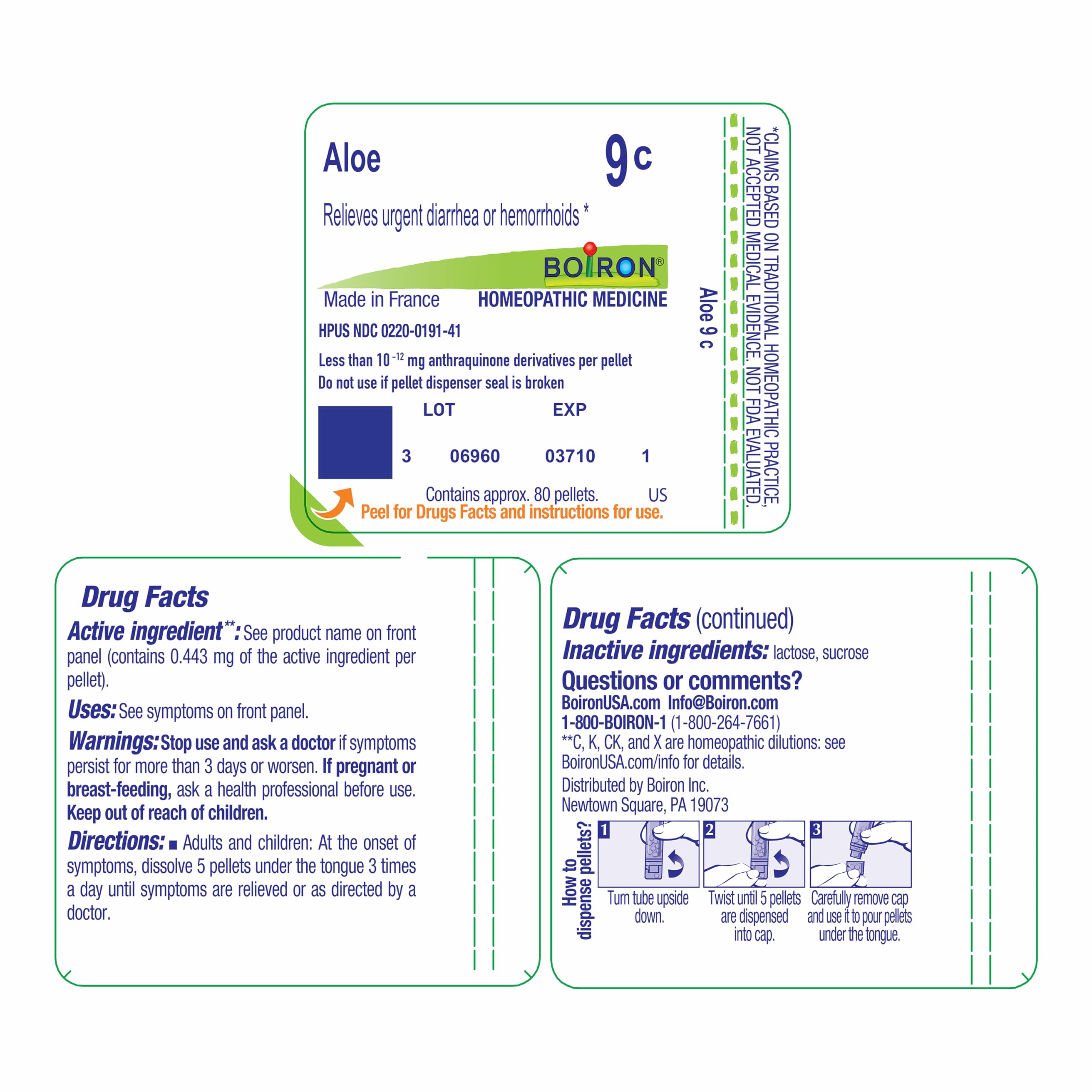 Aloe 9c

Relieves urgent diarrhea or hemorrhoids *

BOIRON®

Made in France HOMEOPATHIC MEDICINE

HPUS NDC 0220-0191-41

Less than $10^{-12}$ mg anthraquinone derivatives per pellet
Do not use if pellet dispenser seal is broken

LOT EXP

3 06960 03710 1

Contains approx. 80 pellets. US

Peel for Drugs Facts and instructions for use.

Aloe 9 c

*CLAIMS BASED ON TRADITIONAL HOMEOPATHIC PRACTICE, NOT ACCEPTED MEDICAL EVIDENCE. NOT FDA EVALUATED.

Drug Facts

Active ingredient**: See product name on front panel (contains 0.443 mg of the active ingredient per pellet).

Uses: See symptoms on front panel.

Warnings: Stop use and ask a doctor if symptoms persist for more than 3 days or worsen. If pregnant or breast-feeding, ask a health professional before use. Keep out of reach of children.

Directions: ■ Adults and children: At the onset of symptoms, dissolve 5 pellets under the tongue 3 times a day until symptoms are relieved or as directed by a doctor.

Drug Facts (continued)

Inactive ingredients: lactose, sucrose

Questions or comments?
BoironUSA.com Info@Boiron.com
1-800-BOIRON-1 (1-800-264-7661)
**C, K, CK, and X are homeopathic dilutions: see BoironUSA.com/info for details.
Distributed by Boiron Inc.
Newtown Square, PA 19073

How to dispense pellets?

1 Turn tube upside down.

2 Twist until 5 pellets are dispensed into cap.

3 Carefully remove cap and use it to pour pellets under the tongue.